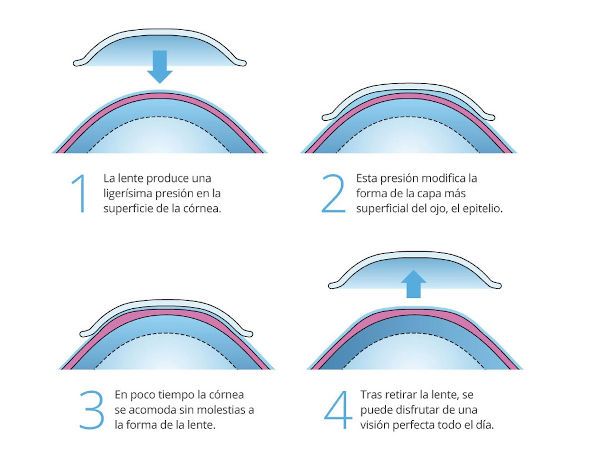 1 La lente produce una ligerísima presión en la superficie de la córnea.

2 Esta presión modifica la forma de la capa más superficial del ojo, el epitelio.

3 En poco tiempo la córnea se acomoda sin molestias a la forma de la lente.

4 Tras retirar la lente, se puede disfrutar de una visión perfecta todo el día.